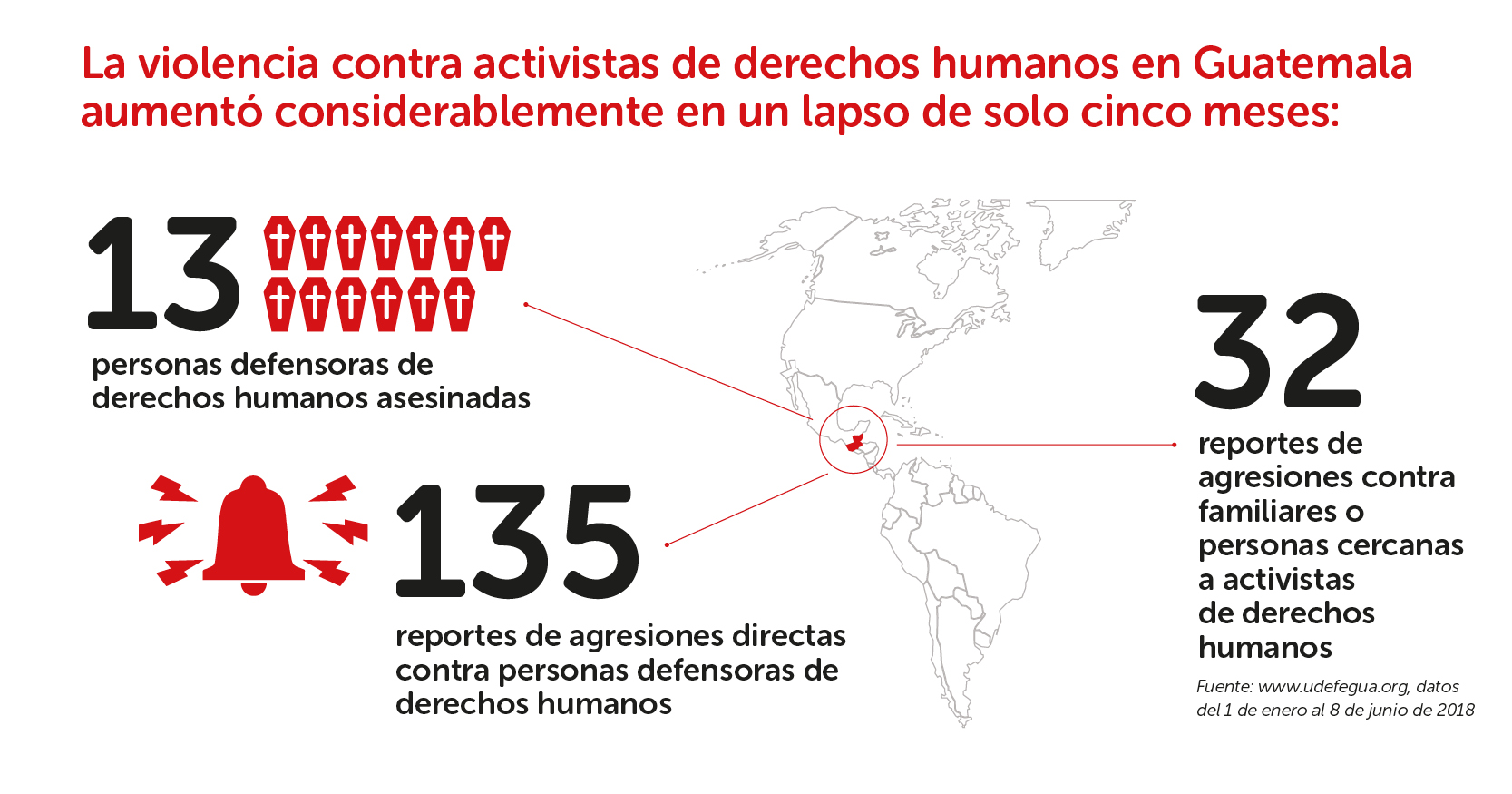 La violencia contra activistas de derechos humanos en Guatemala aumentó considerablemente en un lapso de solo cinco meses:

13

personas defensoras de derechos humanos asesinadas

135

reportes de agresiones directas contra personas defensoras de derechos humanos

32

reportes de agresiones contra familiares o personas cercanas a activistas de derechos humanos

Fuente: www.udefegua.org, datos del 1 de enero al 8 de junio de 2018