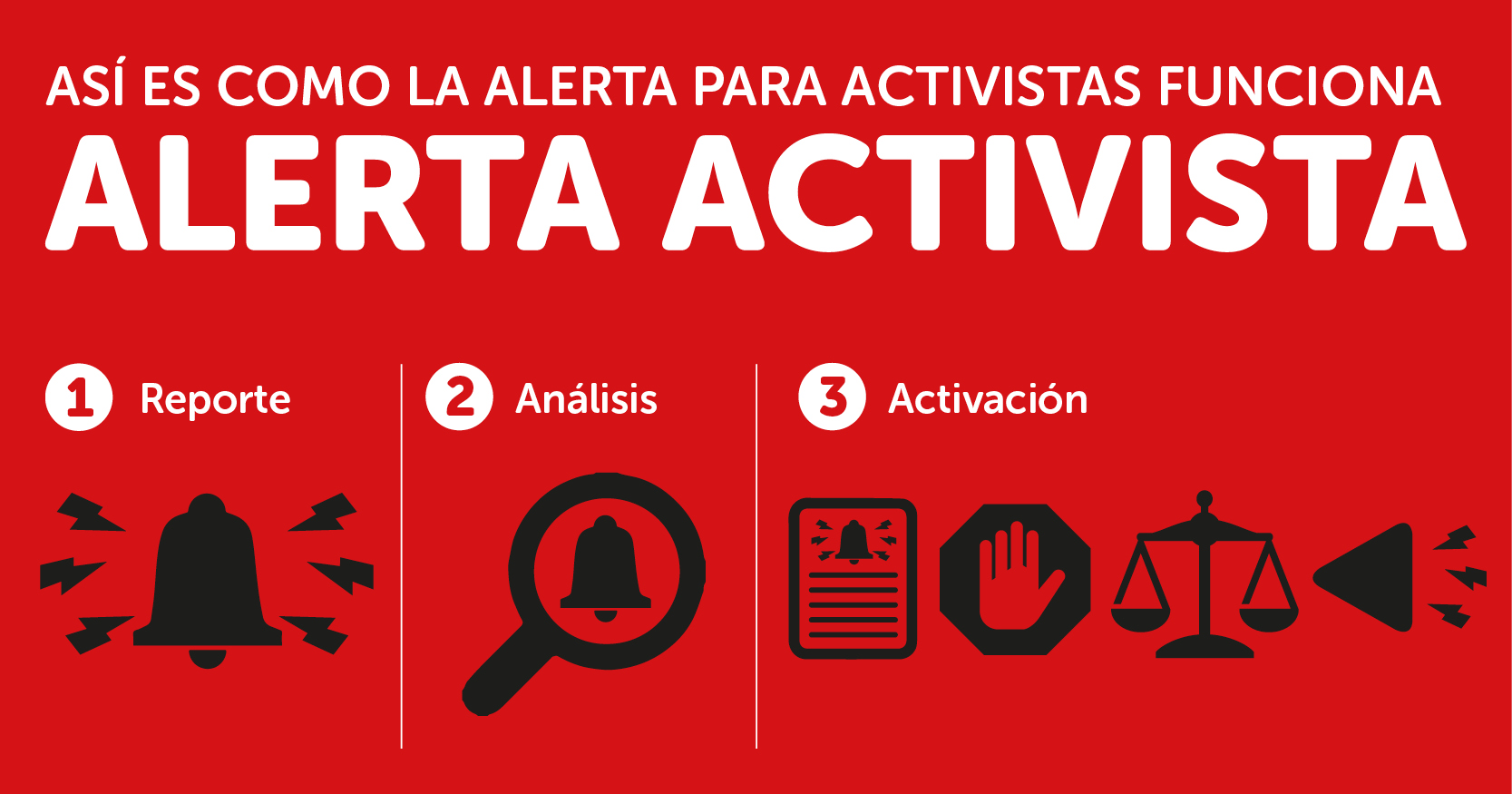 ASÍ ES COMO LA ALERTA PARA ACTIVISTAS FUNCIONA
ALERTA ACTIVISTA

1 Reporte

2 Análisis

3 Activación