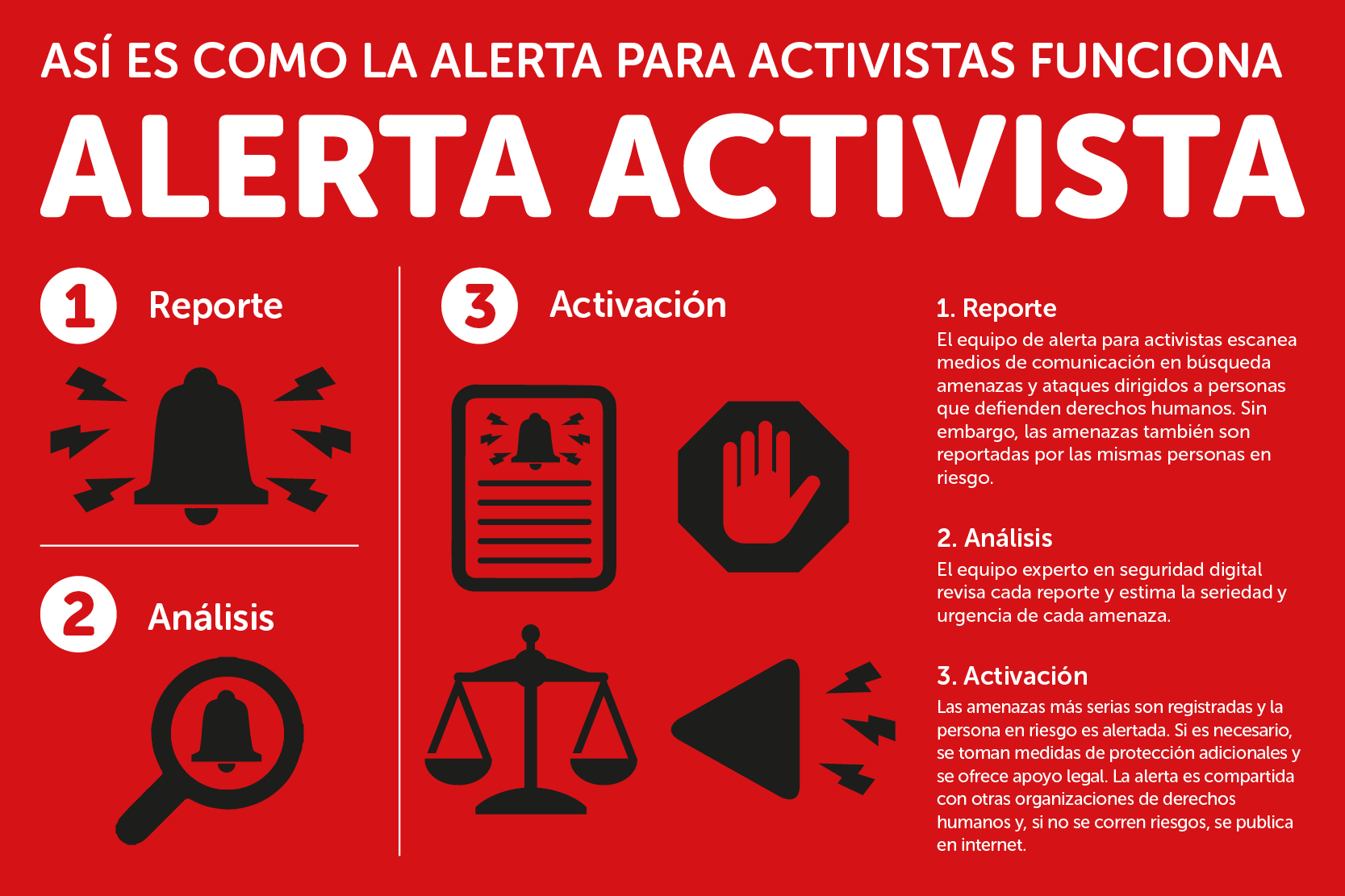 ASÍ ES COMO LA ALERTA PARA ACTIVISTAS FUNCIONA

ALERTA ACTIVISTA

1 Reporte

2 Análisis

3 Activación

1. Reporte
El equipo de alerta para activistas escanea medios de comunicación en búsqueda amenazas y ataques dirigidos a personas que defienden derechos humanos. Sin embargo, las amenazas también son reportadas por las mismas personas en riesgo.

2. Análisis
El equipo experto en seguridad digital revisa cada reporte y estima la seriedad y urgencia de cada amenaza.

3. Activación
Las amenazas más serias son registradas y la persona en riesgo es alertada. Si es necesario, se toman medidas de protección adicionales y se ofrece apoyo legal. La alerta es compartida con otras organizaciones de derechos humanos y, si no se corren riesgos, se publica en internet.